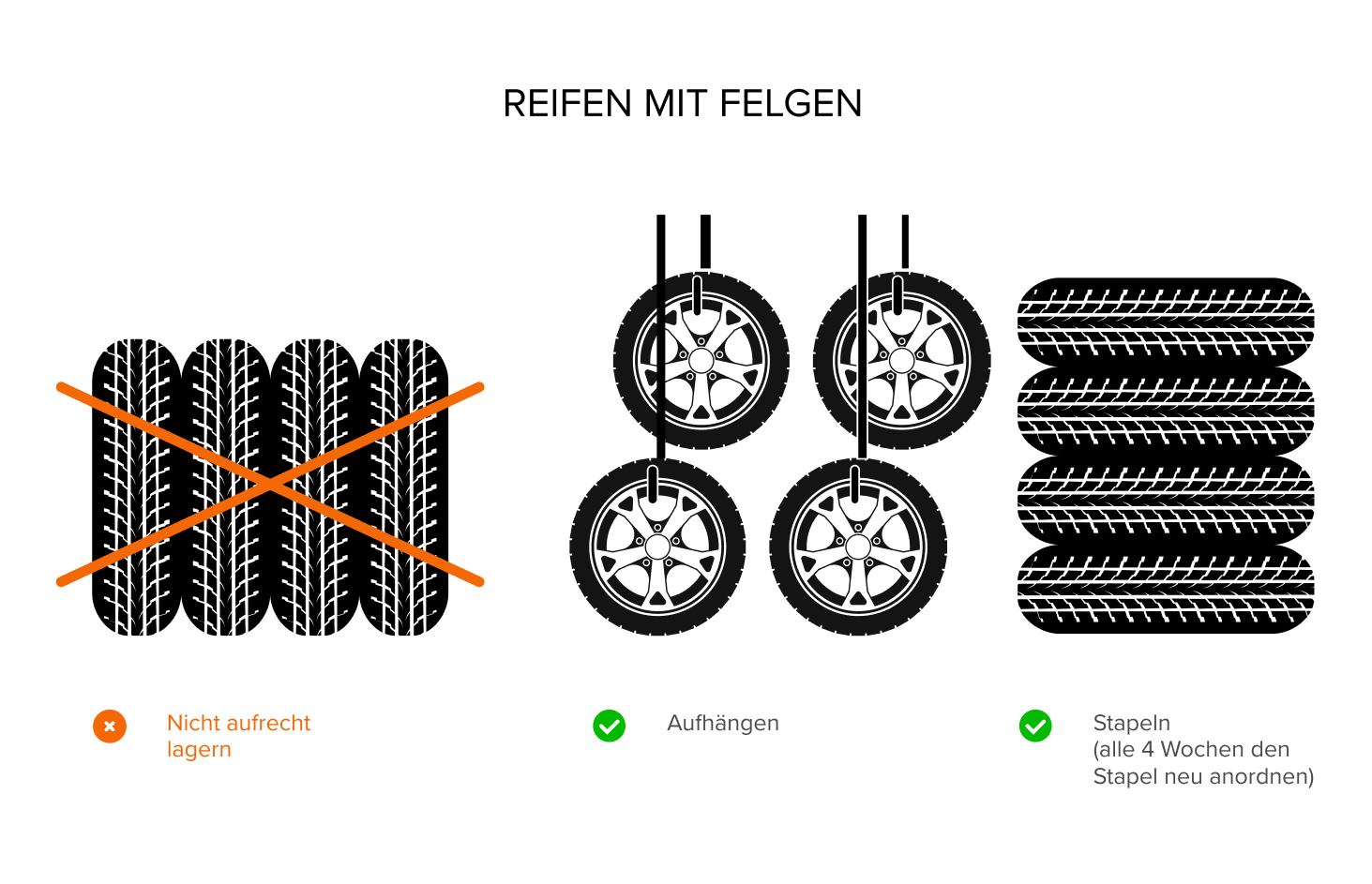 REIFEN MIT FELGEN

Nicht aufrecht lagern

Aufhängen

Stapeln (alle 4 Wochen den Stapel neu anordnen)